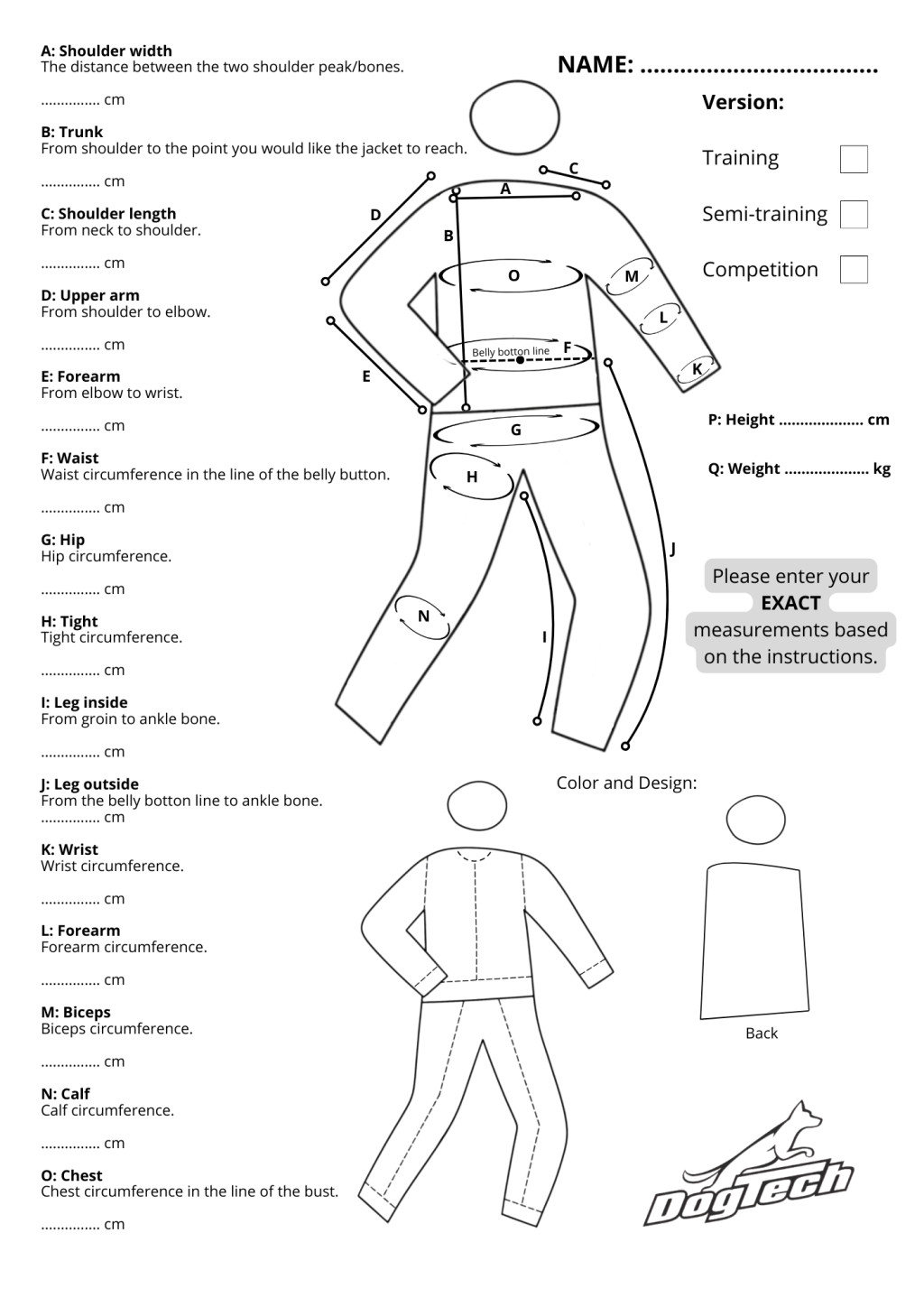 A: Shoulder width
The distance between the two shoulder peak/bones.

............... cm

B: Trunk
From shoulder to the point you would like the jacket to reach.

............... cm

C: Shoulder length
From neck to shoulder.

............... cm

D: Upper arm
From shoulder to elbow.

............... cm

E: Forearm
From elbow to wrist.

............... cm

F: Waist
Waist circumference in the line of the belly button.

............... cm

G: Hip
Hip circumference.

............... cm

H: Tight
Tight circumference.

............... cm

I: Leg inside
From groin to ankle bone.

............... cm

J: Leg outside
From the belly botton line to ankle bone.
............... cm

K: Wrist
Wrist circumference.

............... cm

L: Forearm
Forearm circumference.

............... cm

M: Biceps
Biceps circumference.

............... cm

N: Calf
Calf circumference.

............... cm

O: Chest
Chest circumference in the line of the bust.

............... cm

NAME: ..................................

Version:

Training

Semi-training

Competition

C A D B O M L Belly botton line F K E G H J N I

P: Height .................... cm

Q: Weight .................... kg

Please enter your EXACT measurements based on the instructions.

Color and Design:

Back

DogTech